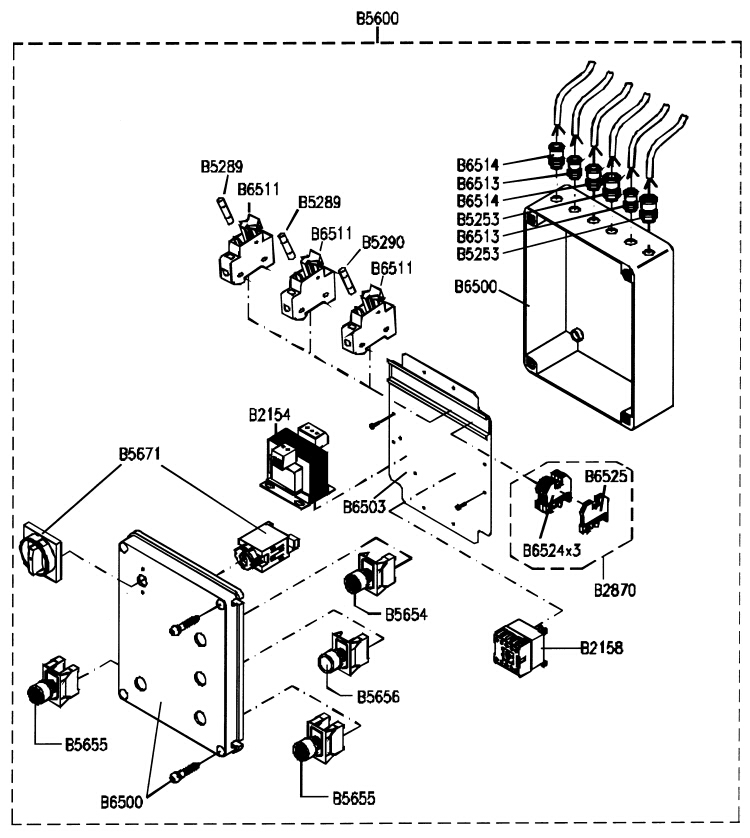 B5600

B5289
B6511
B5289
B6511
B5290
B6511

B6514
B6513
B6514
B5253
B6513
B5253
B6500

B2154
B5671
B6503
B6525
B6524x3
B2870

B5654
B2158
B5656
B5655
B6500
B5655