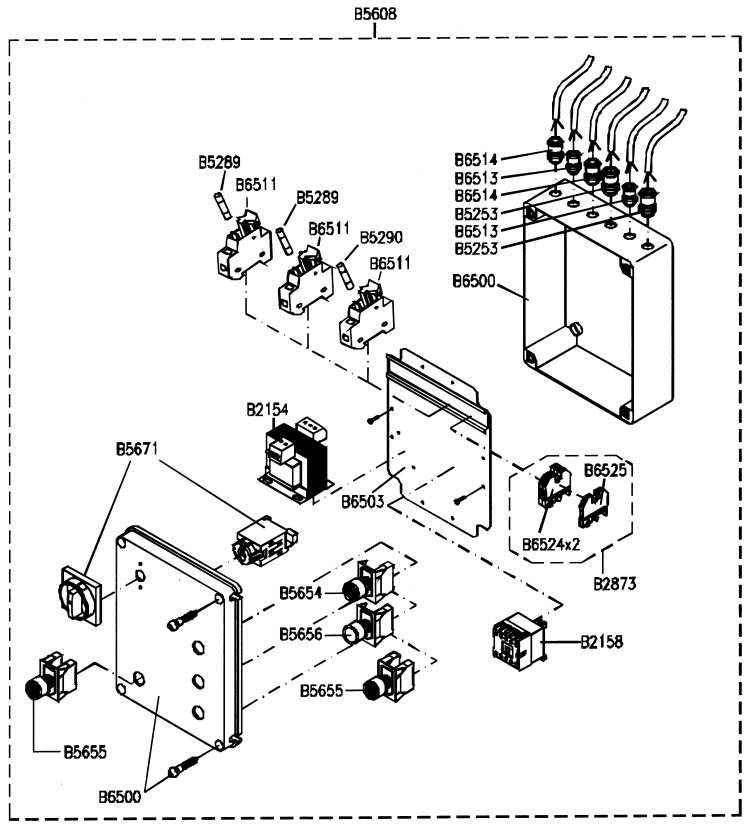 B5608

B5289
B6511
B5289
B6511
B5290
B6511

B6514
B6513
B6514
B5253
B6513
B5253
B6500

B2154
B5671
B6503
B6525
B6524x2
B2873

B5654
B5656
B5655
B2158

B5655
B6500